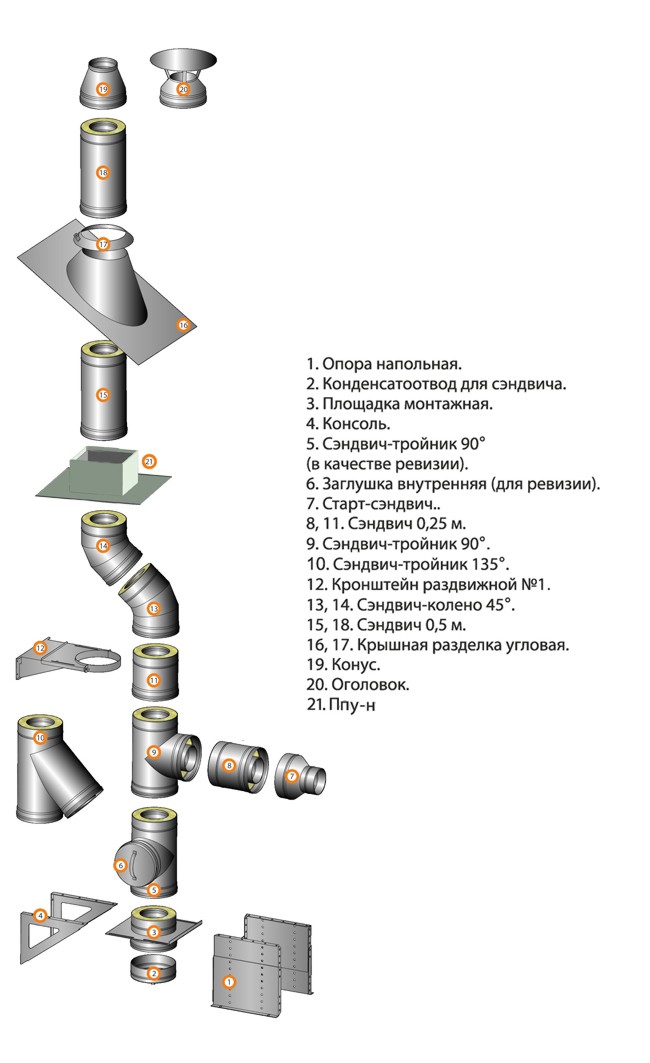 19
20
18
17
16
15
21
14
13
12
11
10
9
8
7
6
5
4
3
2
1

1. Опора напольная.
2. Конденсатоотвод для сэндвича.
3. Площадка монтажная.
4. Консоль.
5. Сэндвич-тройник 90°
(в качестве ревизии).
6. Заглушка внутренняя (для ревизии).
7. Старт-сэндвич..
8, 11. Сэндвич 0,25 м.
9. Сэндвич-тройник 90°.
10. Сэндвич-тройник 135°.
12. Кронштейн раздвижной №1.
13, 14. Сэндвич-колено 45°.
15, 18. Сэндвич 0,5 м.
16, 17. Крышная разделка угловая.
19. Конус.
20. Оголовок.
21. Ппу-н