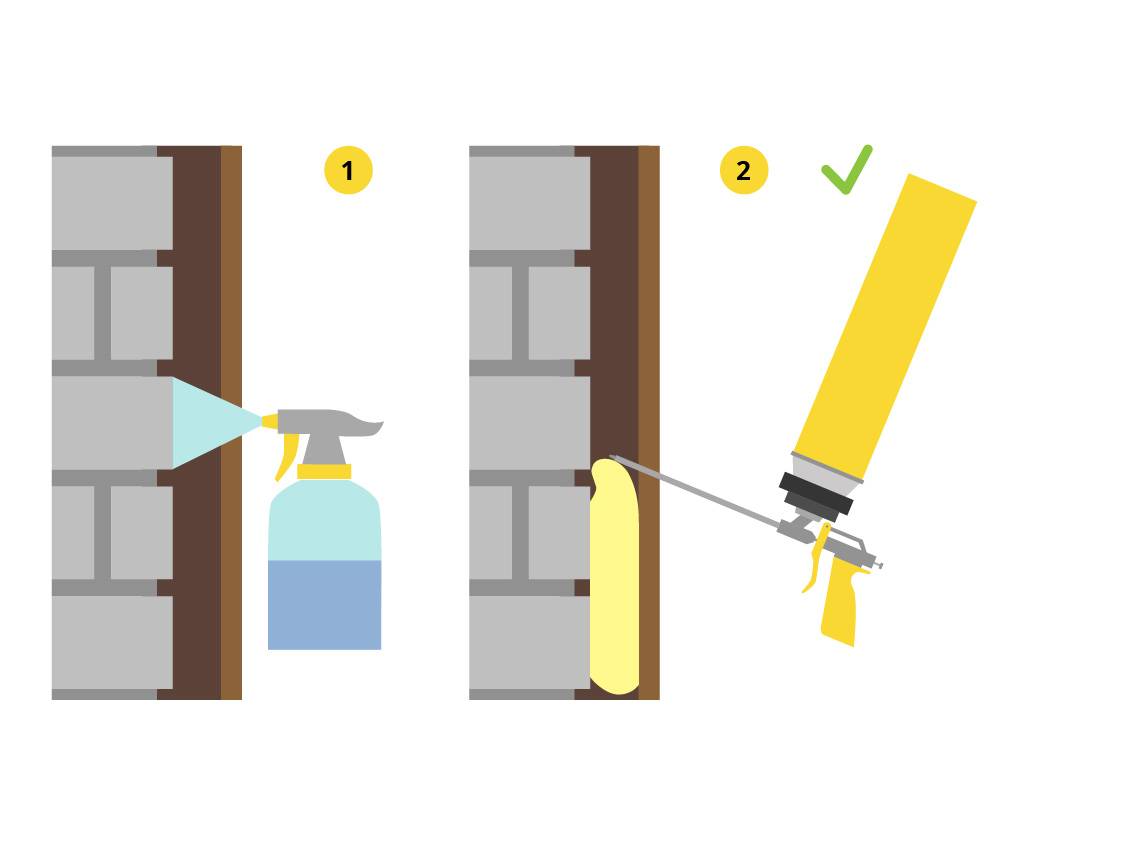 1

2