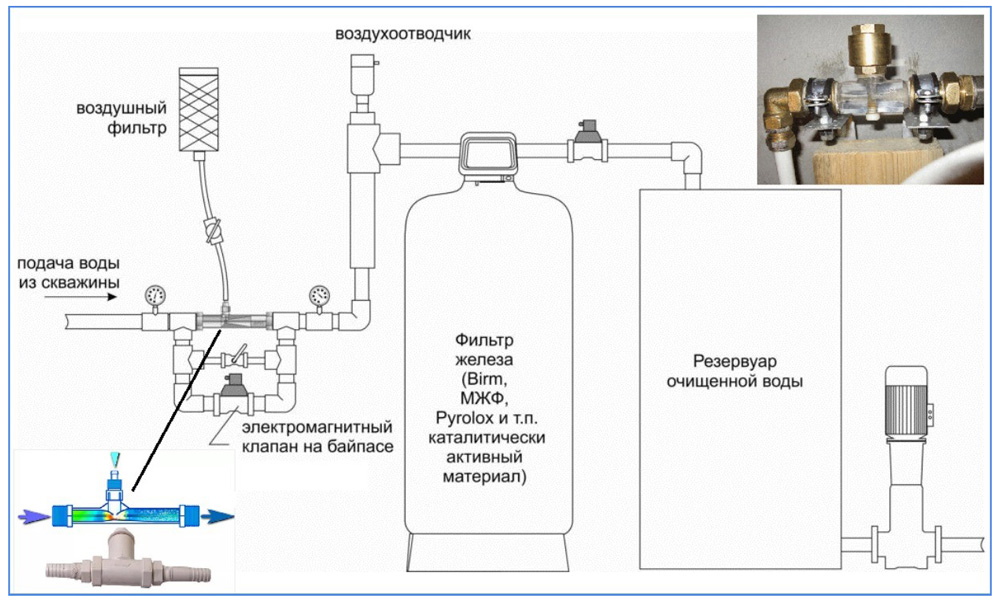 воздухоотводчик

воздушный фильтр

подача воды из скважины

электромагнитный клапан на байпасе

Фильтр железа (Birm, МЖФ, Pyrolox и т.п. каталитически активный материал)

Резервуар очищенной воды