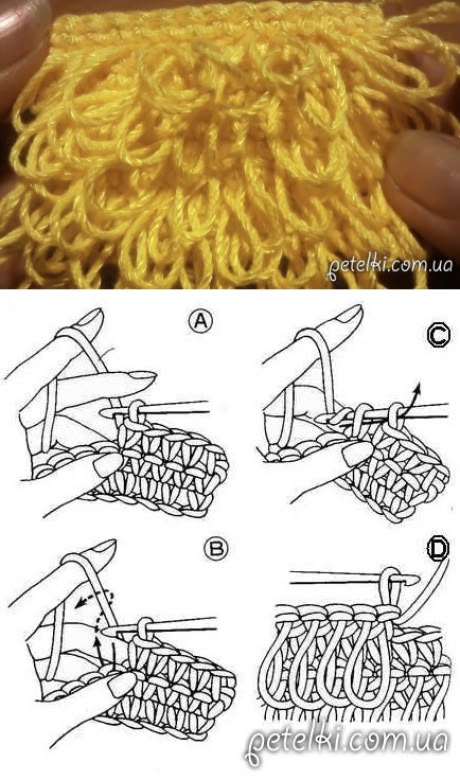 petelki.com.ua

A

C

B

D

petelki.com.ua